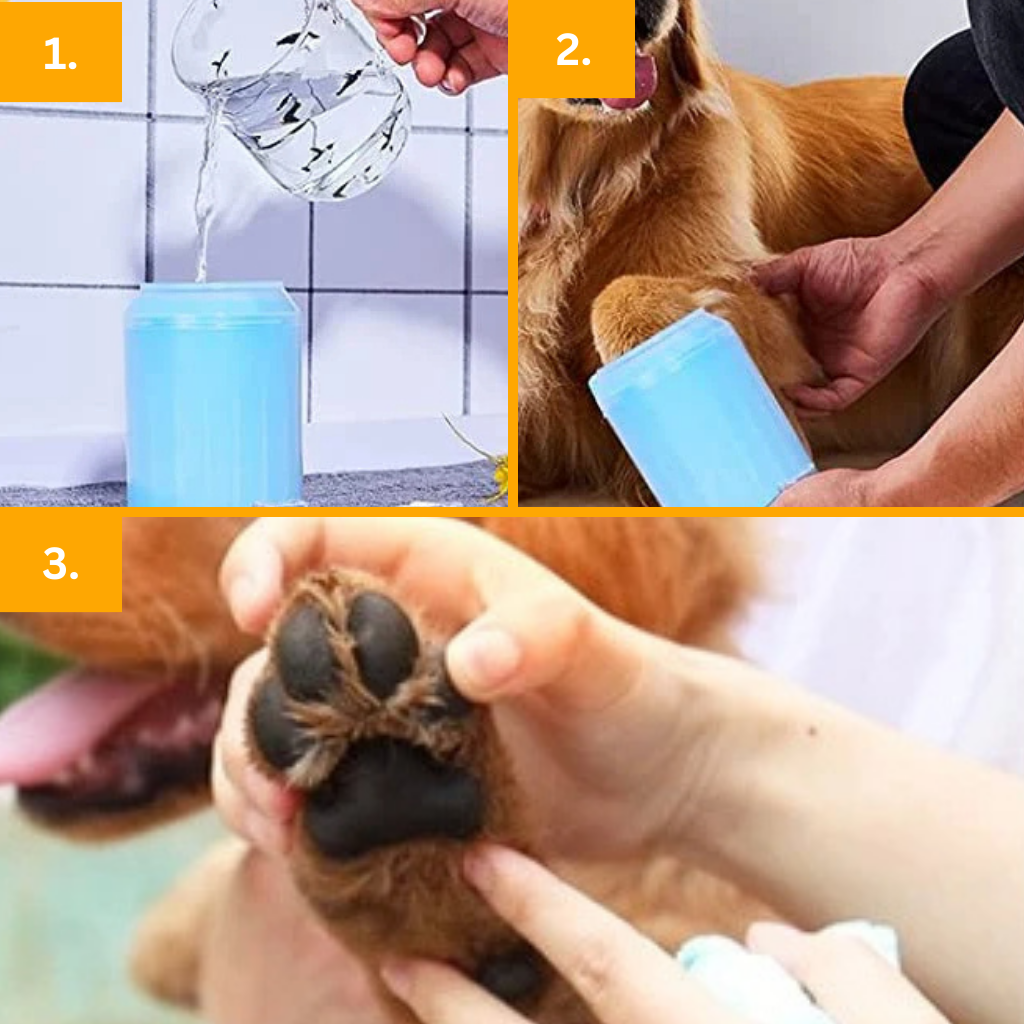 1.

2.

3.